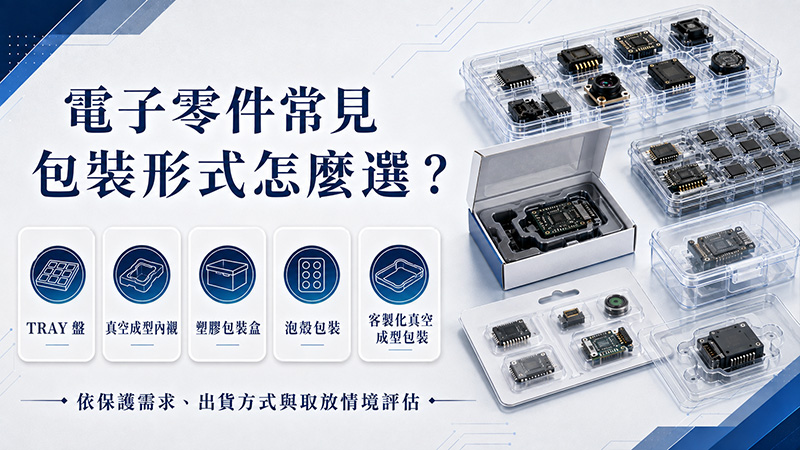 電子零件常見
包裝形式怎麼選？

TRAY 盤

真空成型內襯

塑膠包裝盒

泡殼包裝

客製化真空成型包裝

依保護需求、出貨方式與取放情境評估